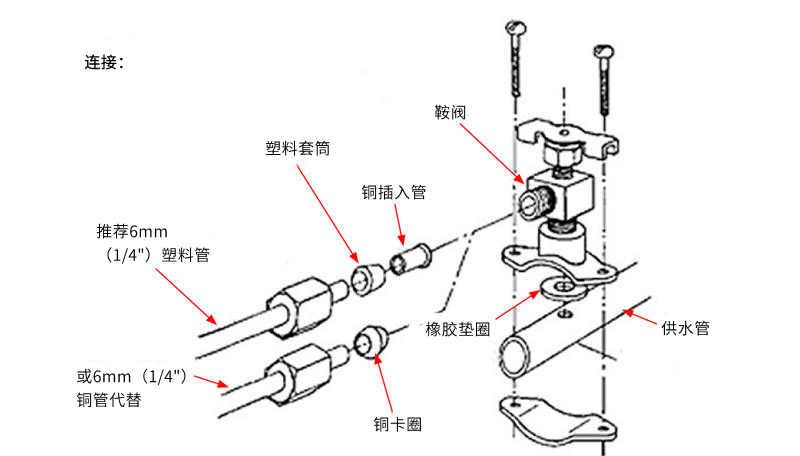 连接：

鞍阀

塑料套筒

铜插入管

推荐6mm（1/4"）塑料管

橡胶垫圈

供水管

或6mm（1/4"）铜管代替

铜卡圈